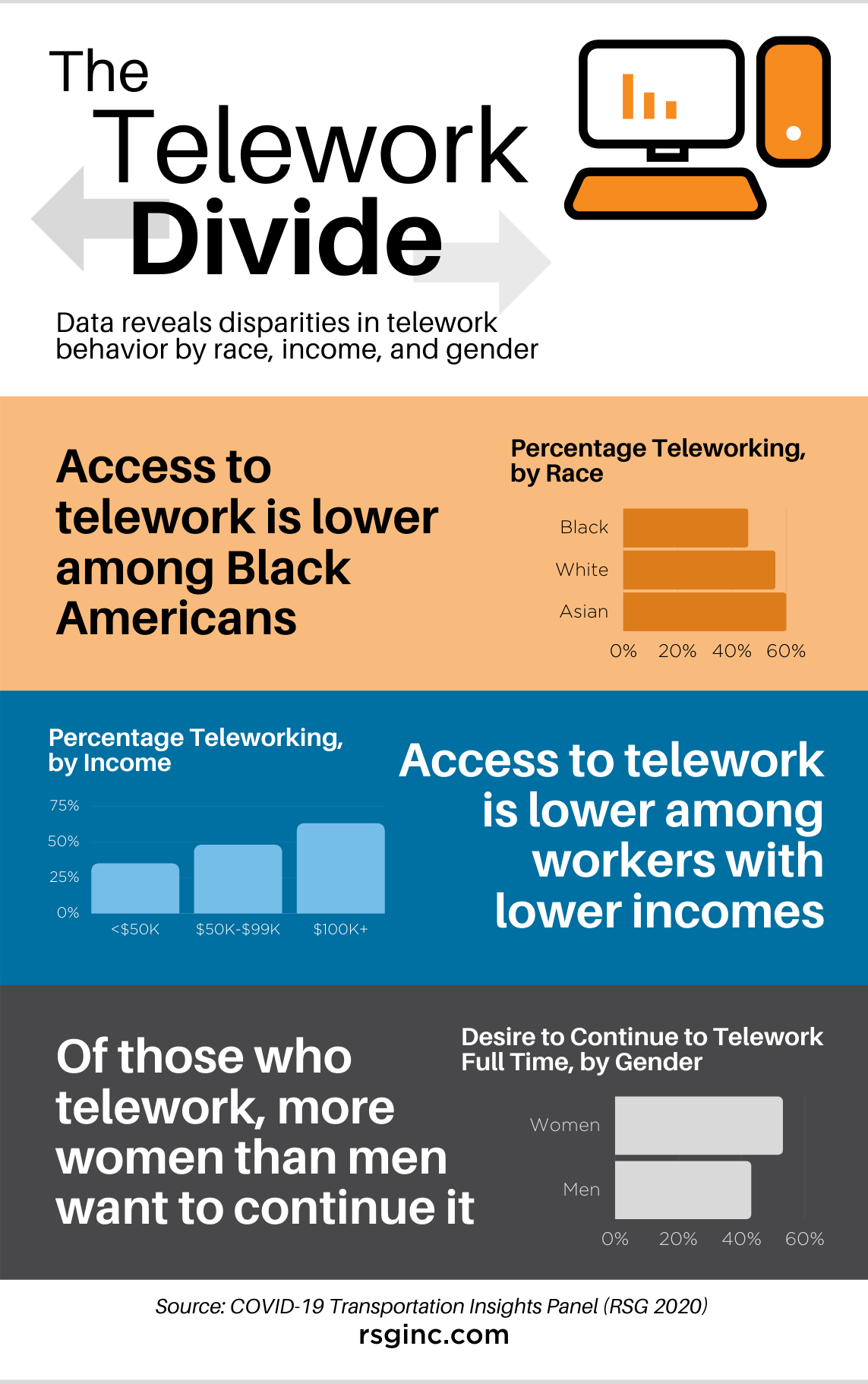 The Telework Divide

Data reveals disparities in telework behavior by race, income, and gender

Access to telework is lower among Black Americans

Percentage Teleworking, by Race

Black
White
Asian

0% 20% 40% 60%

Percentage Teleworking, by Income

75%
50%
25%
0%

<$50K $50K-$99K $100K+

Access to telework is lower among workers with lower incomes

Of those who telework, more women than men want to continue it

Desire to Continue to Telework Full Time, by Gender

Women
Men

0% 20% 40% 60%

Source: COVID-19 Transportation Insights Panel (RSG 2020)
rsginc.com